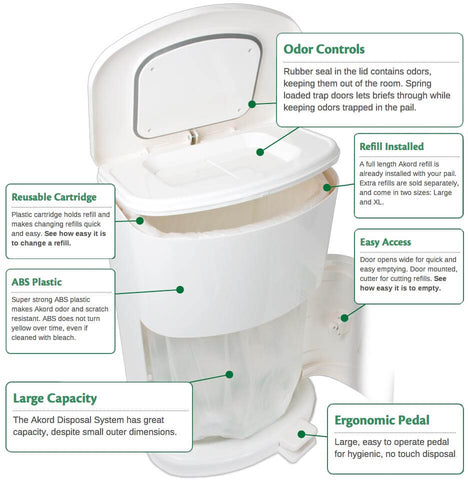 Odor Controls

Rubber seal in the lid contains odors, keeping them out of the room. Spring loaded trap doors lets briefs through while keeping odors trapped in the pail.

Refill Installed

A full length Akord refill is already installed with your pail. Extra refills are sold separately, and come in two sizes: Large and XL.

Reusable Cartridge

Plastic cartridge holds refill and makes changing refills quick and easy. See how easy it is to change a refill.

Easy Access

Door opens wide for quick and easy emptying. Door mounted, cutter for cutting refills. See how easy it is to empty.

ABS Plastic

Super strong ABS plastic makes Akord odor and scratch resistant. ABS does not turn yellow over time, even if cleaned with bleach.

Large Capacity

The Akord Disposal System has great capacity, despite small outer dimensions.

Ergonomic Pedal

Large, easy to operate pedal for hygienic, no touch disposal